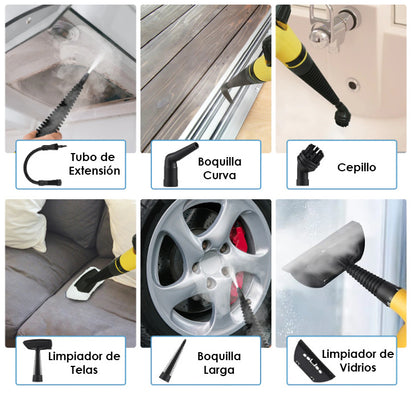 Tubo de Extensión

Boquilla Curva

Cepillo

Limpiador de Telas

Boquilla Larga

Limpiador de Vidrios