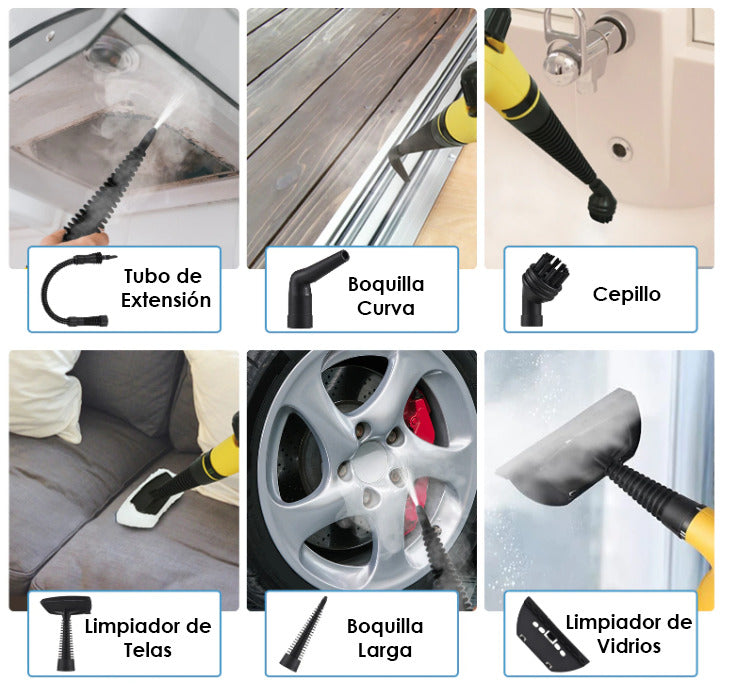 Tubo de Extensión

Boquilla Curva

Cepillo

Limpiador de Telas

Boquilla Larga

Limpiador de Vidrios