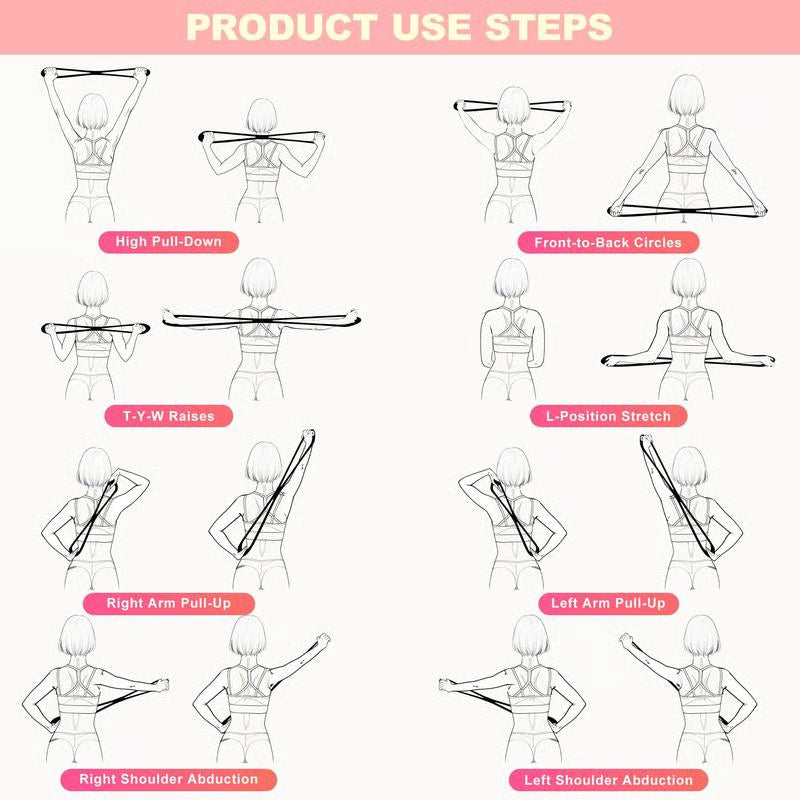 PRODUCT USE STEPS

High Pull-Down

Front-to-Back Circles

T-Y-W Raises

L-Position Stretch

Right Arm Pull-Up

Left Arm Pull-Up

Right Shoulder Abduction

Left Shoulder Abduction