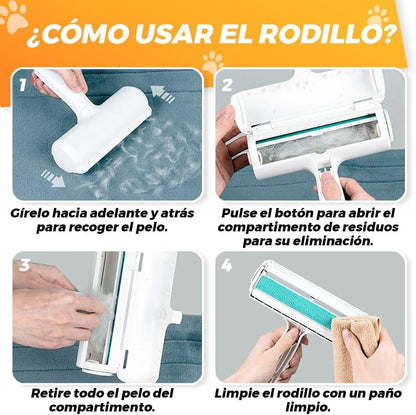 ¿CÓMO USAR EL RODILLO?

1

Gírelo hacia adelante y atrás para recoger el pelo.

2

Pulse el botón para abrir el compartimento de residuos para su eliminación.

3

Retire todo el pelo del compartimento.

4

Limpie el rodillo con un paño limpio.