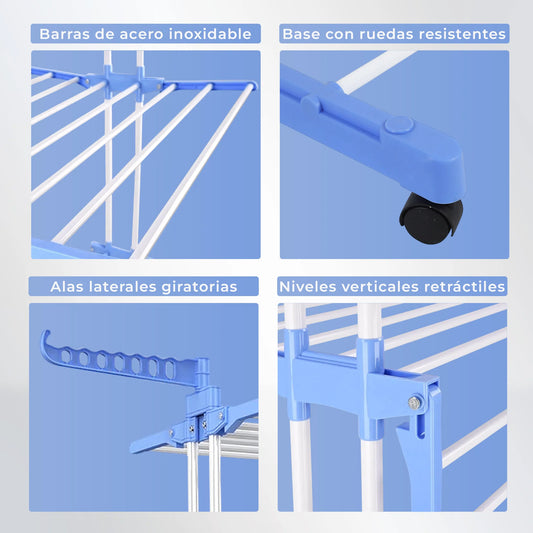 Barras de acero inoxidable

Base con ruedas resistentes

Alas laterales giratorias

Niveles verticales retráctiles